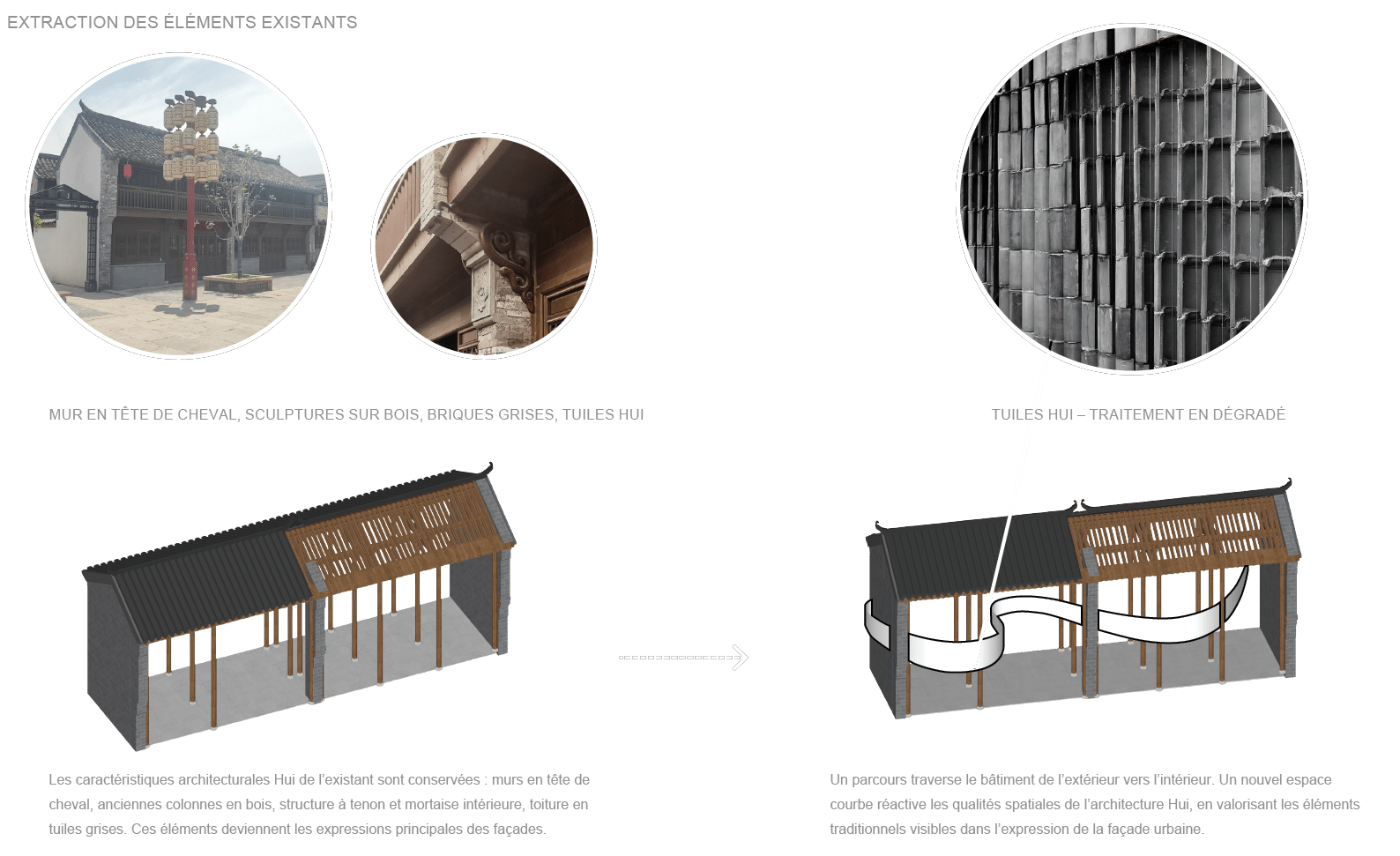 EXTRACTION DES ÉLÉMENTS EXISTANTS

MUR EN TÊTE DE CHEVAL, SCULPTURES SUR BOIS, BRIQUES GRISES, TUILES HUI

TUILES HUI – TRAITEMENT EN DÉGRADÉ

Les caractéristiques architecturales Hui de l'existant sont conservées : murs en tête de cheval, anciennes colonnes en bois, structure à tenon et mortaise intérieure, toiture en tuiles grises. Ces éléments deviennent les expressions principales des façades.

Un parcours traverse le bâtiment de l'extérieur vers l'intérieur. Un nouvel espace courbe réactive les qualités spatiales de l'architecture Hui, en valorisant les éléments traditionnels visibles dans l'expression de la façade urbaine.