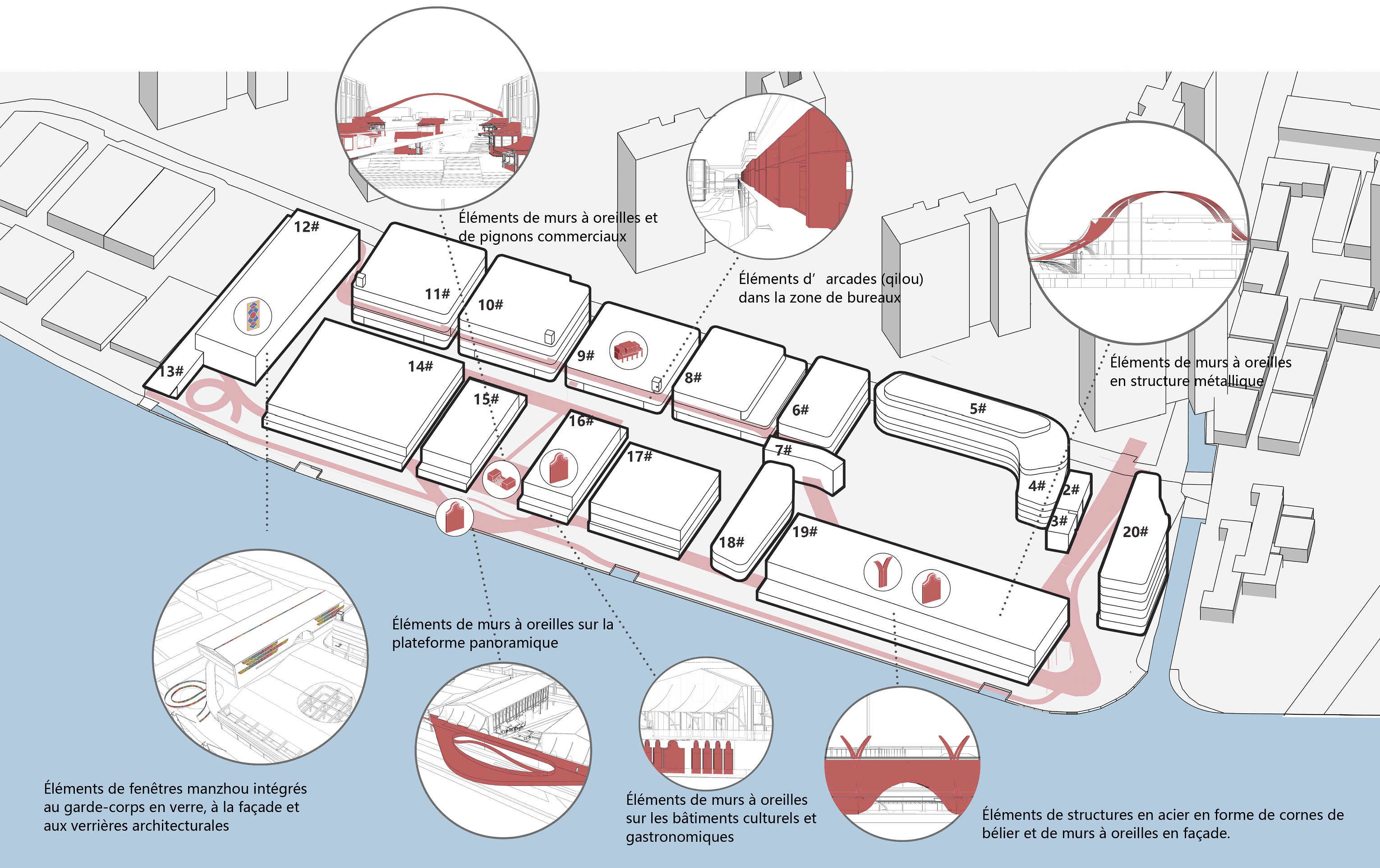 Éléments de murs à oreilles et de pignons commerciaux

Éléments d' arcades (qilou) dans la zone de bureaux

Éléments de murs à oreilles en structure métallique

12#

11#

10#

9#

8#

6#

5#

13#

14#

15#

16#

17#

7#

4#

2#

3#

18#

19#

20#

Éléments de murs à oreilles sur la plateforme panoramique

Éléments de fenêtres manzhou intégrés au garde-corps en verre, à la façade et aux verrières architecturales

Éléments de murs à oreilles sur les bâtiments culturels et gastronomiques

Éléments de structures en acier en forme de cornes de bélier et de murs à oreilles en façade.