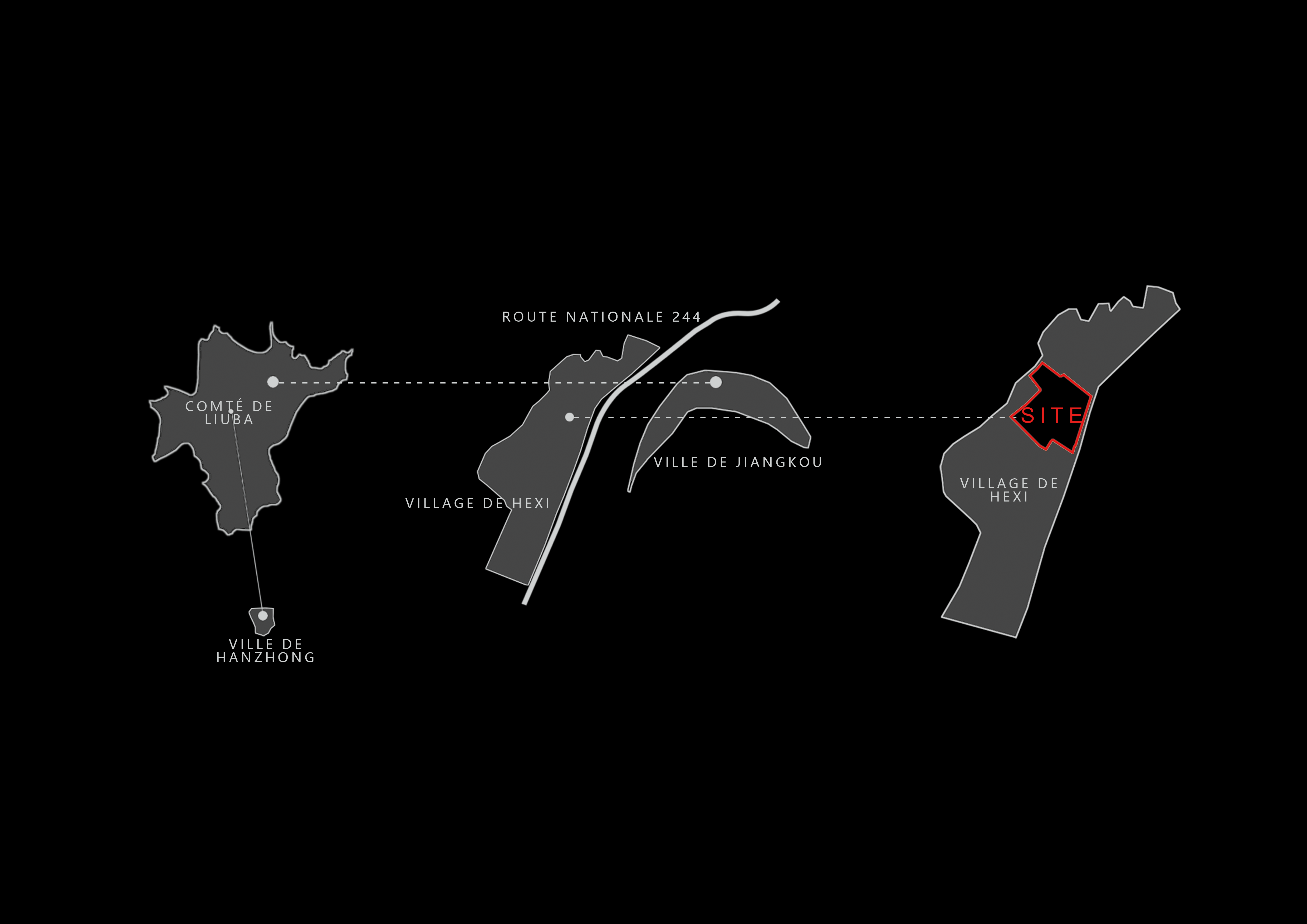 COMTÉ DE LIUBA

VILLE DE HANZHONG

ROUTE NATIONALE 244

VILLAGE DE HEXI

VILLE DE JIANGKOU

SITE

VILLAGE DE HEXI